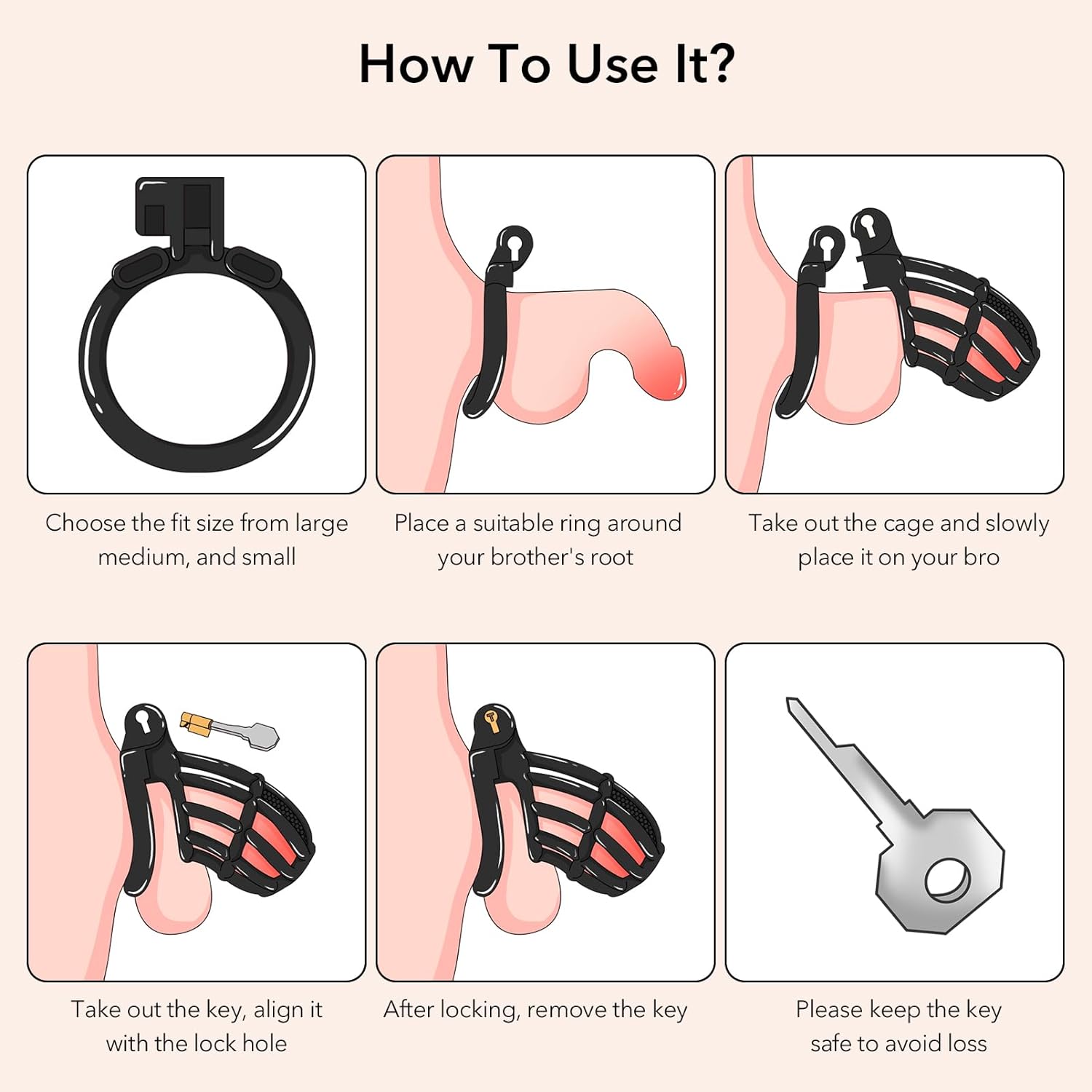 How To Use It?

Choose the fit size from large medium, and small

Place a suitable ring around your brother's root

Take out the cage and slowly place it on your bro

Take out the key, align it with the lock hole

After locking, remove the key

Please keep the key safe to avoid loss